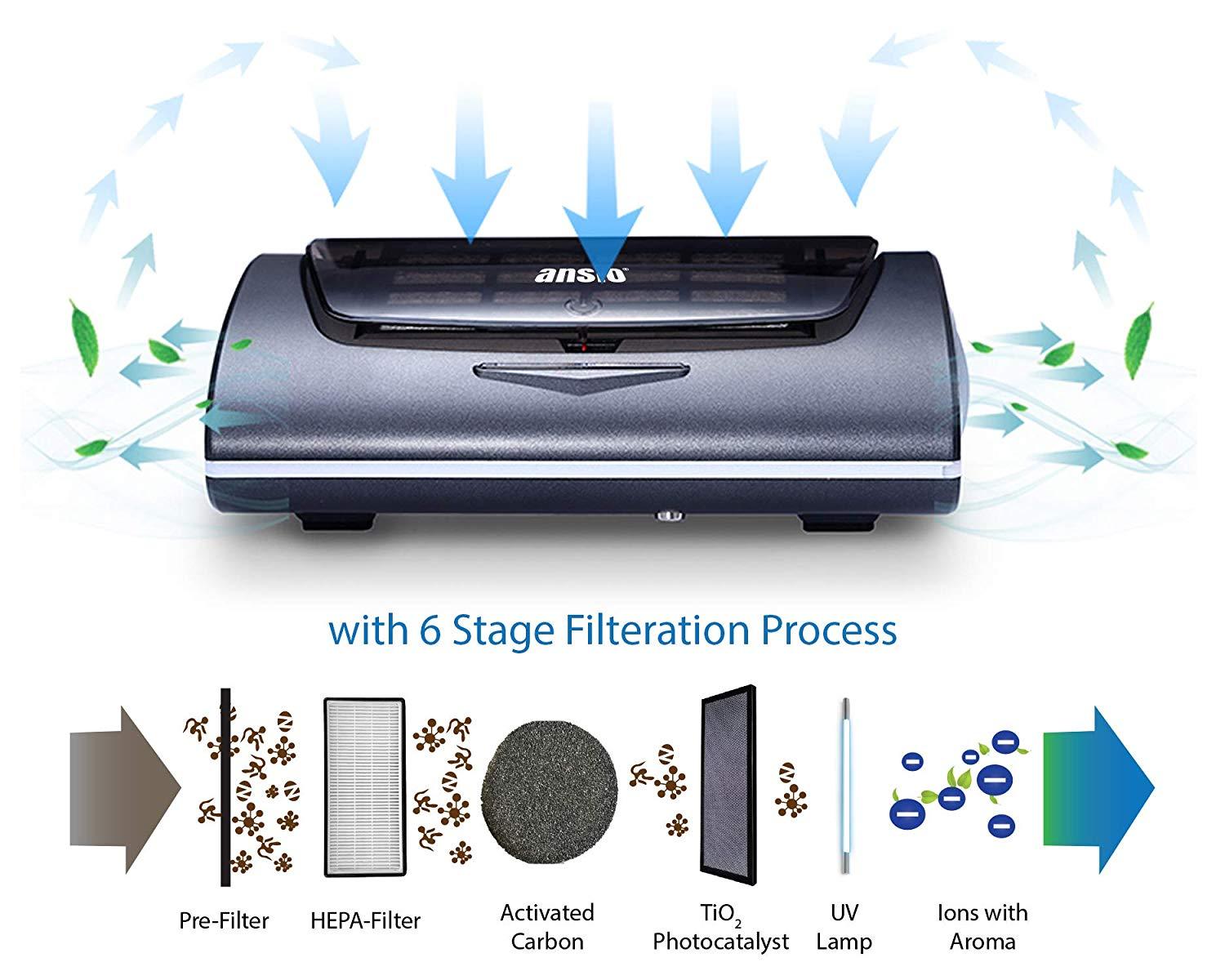 ansio

with 6 Stage Filteration Process

Pre-Filter

HEPA-Filter

Activated Carbon

$TiO_2$ Photocatalyst

UV Lamp

Ions with Aroma