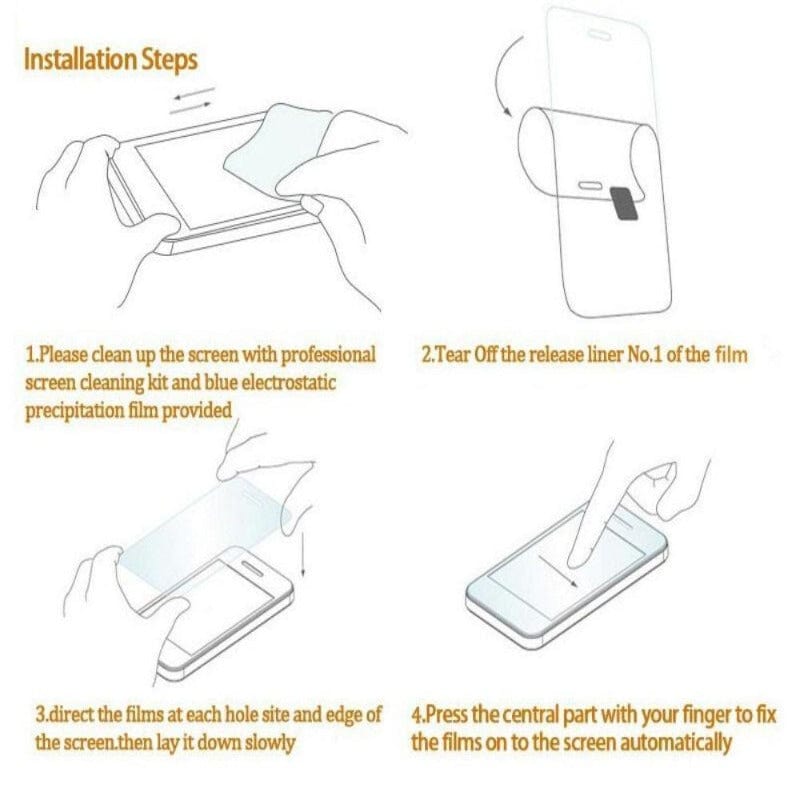 Installation Steps

1.Please clean up the screen with professional screen cleaning kit and blue electrostatic precipitation film provided

2.Tear Off the release liner No.1 of the film

3.direct the films at each hole site and edge of the screen.then lay it down slowly

4.Press the central part with your finger to fix the films on to the screen automatically