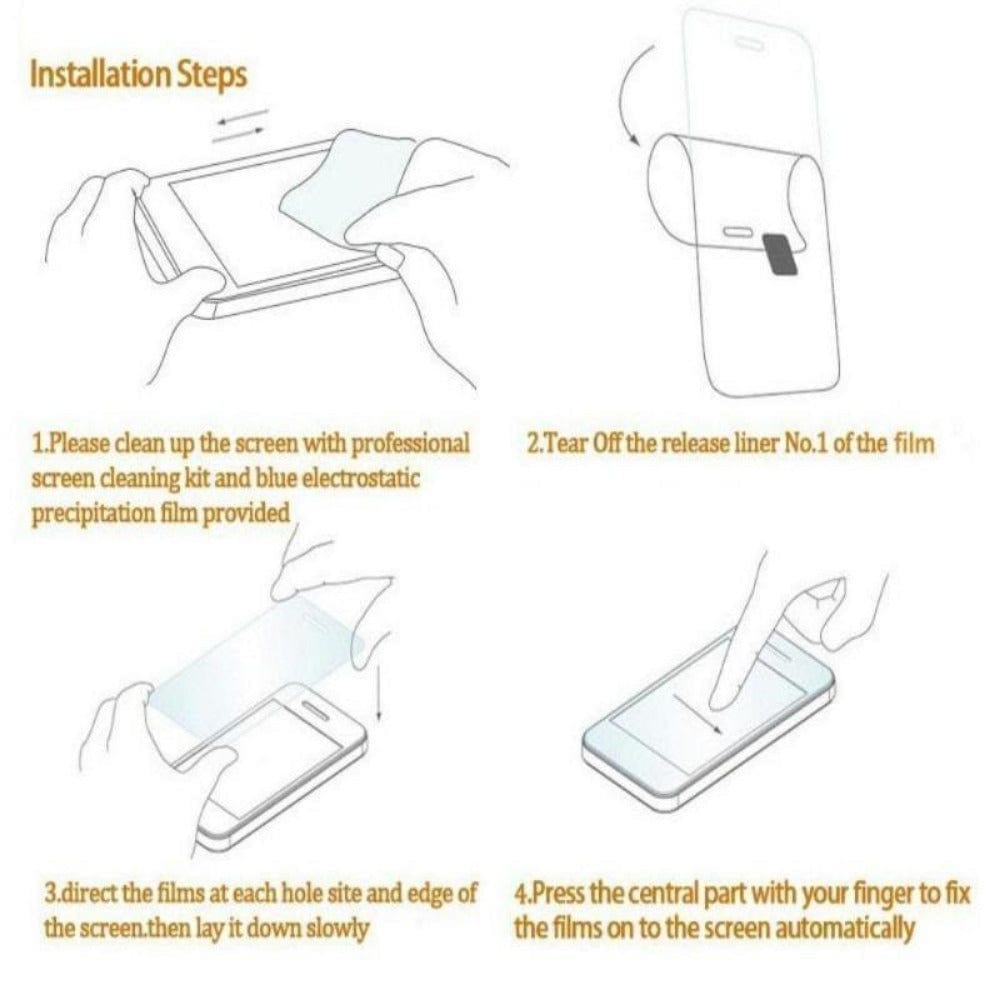 Installation Steps

1.Please clean up the screen with professional screen cleaning kit and blue electrostatic precipitation film provided

2.Tear Off the release liner No.1 of the film

3.direct the films at each hole site and edge of the screen.then lay it down slowly

4.Press the central part with your finger to fix the films on to the screen automatically