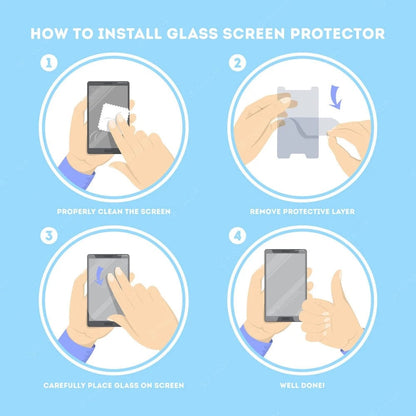 HOW TO INSTALL GLASS SCREEN PROTECTOR

1

PROPERLY CLEAN THE SCREEN

2

REMOVE PROTECTIVE LAYER

3

CAREFULLY PLACE GLASS ON SCREEN

4

WELL DONE!