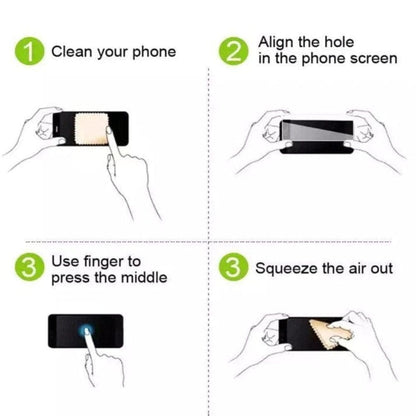 1 Clean your phone

2 Align the hole in the phone screen

3 Use finger to press the middle

3 Squeeze the air out