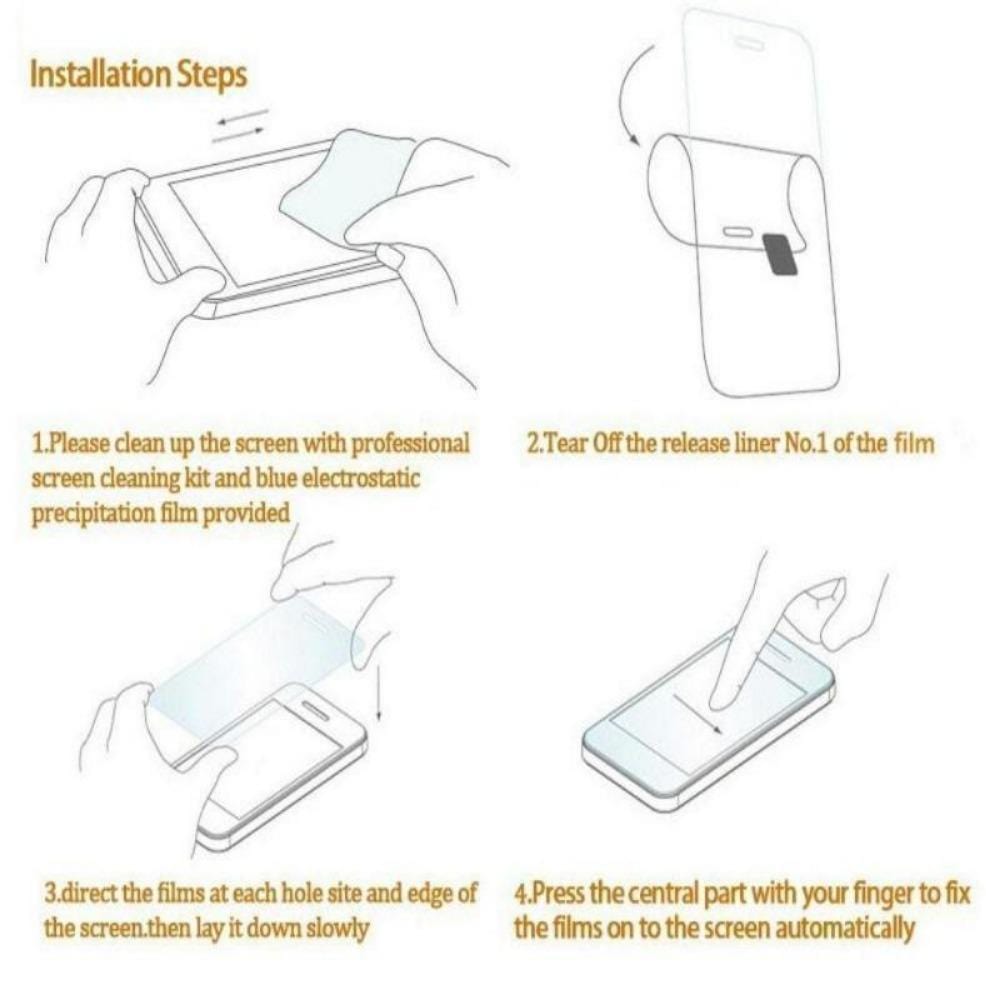 Installation Steps

1.Please clean up the screen with professional screen cleaning kit and blue electrostatic precipitation film provided

2.Tear Off the release liner No.1 of the film

3.direct the films at each hole site and edge of the screen.then lay it down slowly

4.Press the central part with your finger to fix the films on to the screen automatically