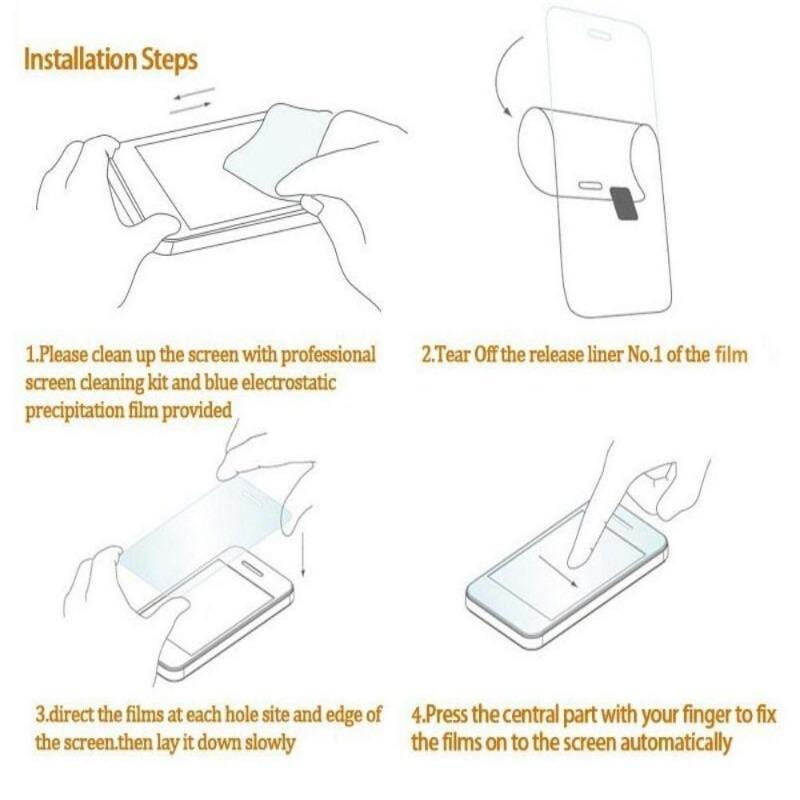 Installation Steps

1.Please clean up the screen with professional screen cleaning kit and blue electrostatic precipitation film provided

2.Tear Off the release liner No.1 of the film

3.direct the films at each hole site and edge of the screen.then lay it down slowly

4.Press the central part with your finger to fix the films on to the screen automatically