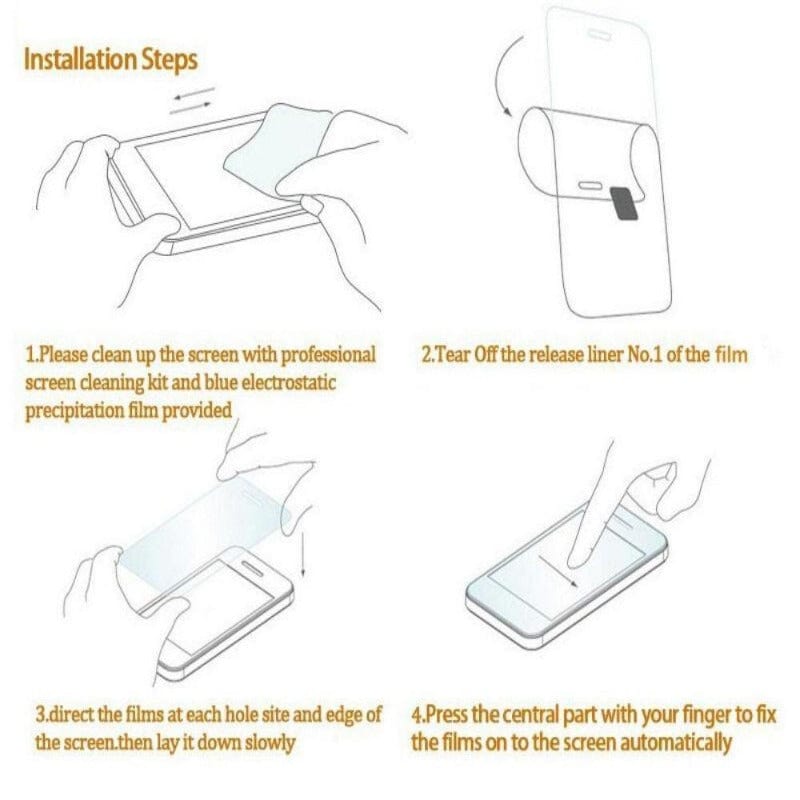 Installation Steps

1.Please clean up the screen with professional screen cleaning kit and blue electrostatic precipitation film provided

2.Tear Off the release liner No.1 of the film

3.direct the films at each hole site and edge of the screen.then lay it down slowly

4.Press the central part with your finger to fix the films on to the screen automatically