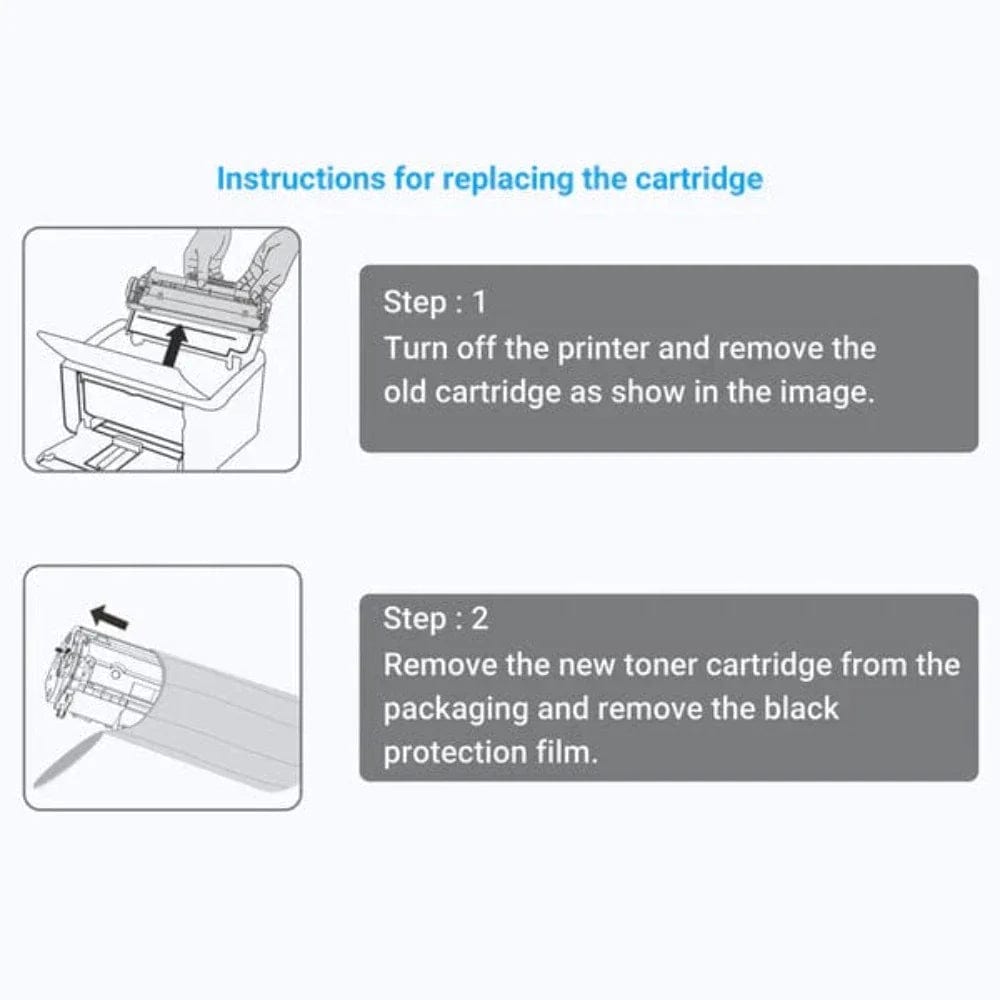 Instructions for replacing the cartridge

Step : 1
Turn off the printer and remove the old cartridge as show in the image.

Step : 2
Remove the new toner cartridge from the packaging and remove the black protection film.