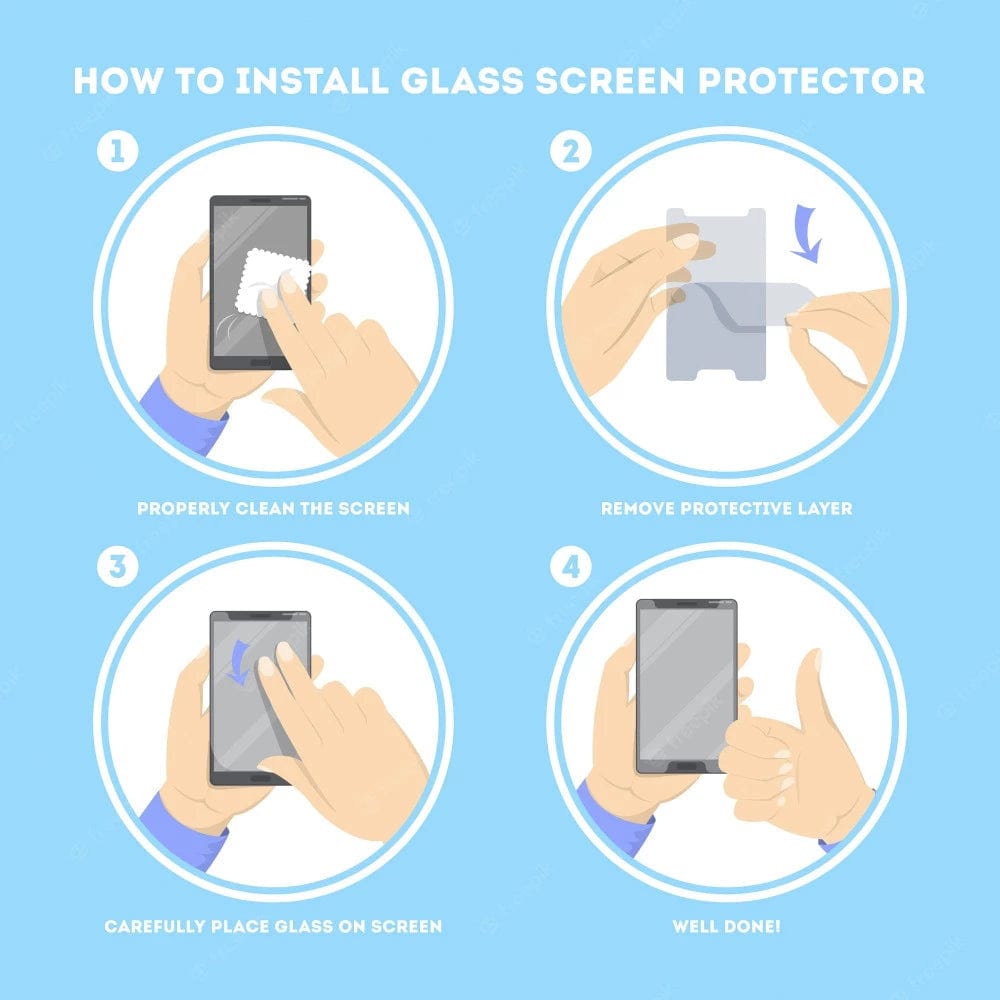 HOW TO INSTALL GLASS SCREEN PROTECTOR

1

PROPERLY CLEAN THE SCREEN

2

REMOVE PROTECTIVE LAYER

3

CAREFULLY PLACE GLASS ON SCREEN

4

WELL DONE!