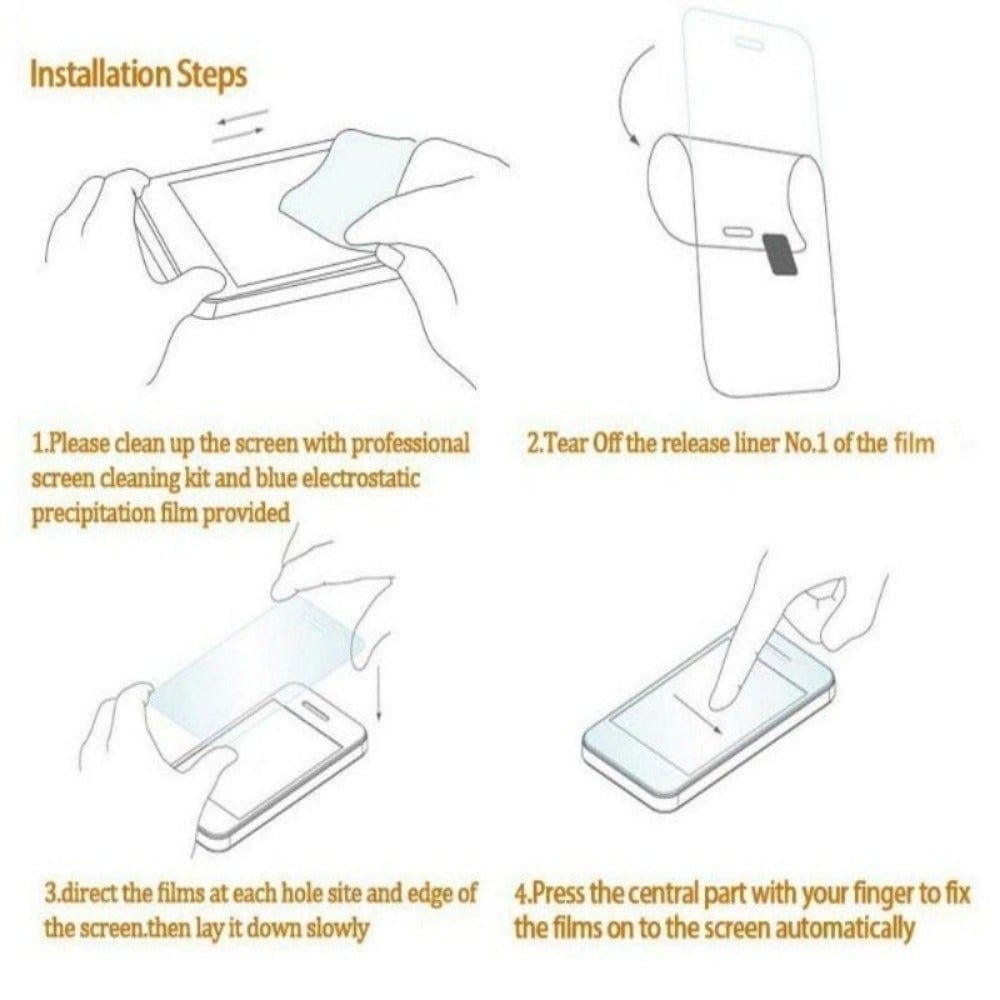 Installation Steps

1.Please clean up the screen with professional screen cleaning kit and blue electrostatic precipitation film provided

2.Tear Off the release liner No.1 of the film

3.direct the films at each hole site and edge of the screen.then lay it down slowly

4.Press the central part with your finger to fix the films on to the screen automatically