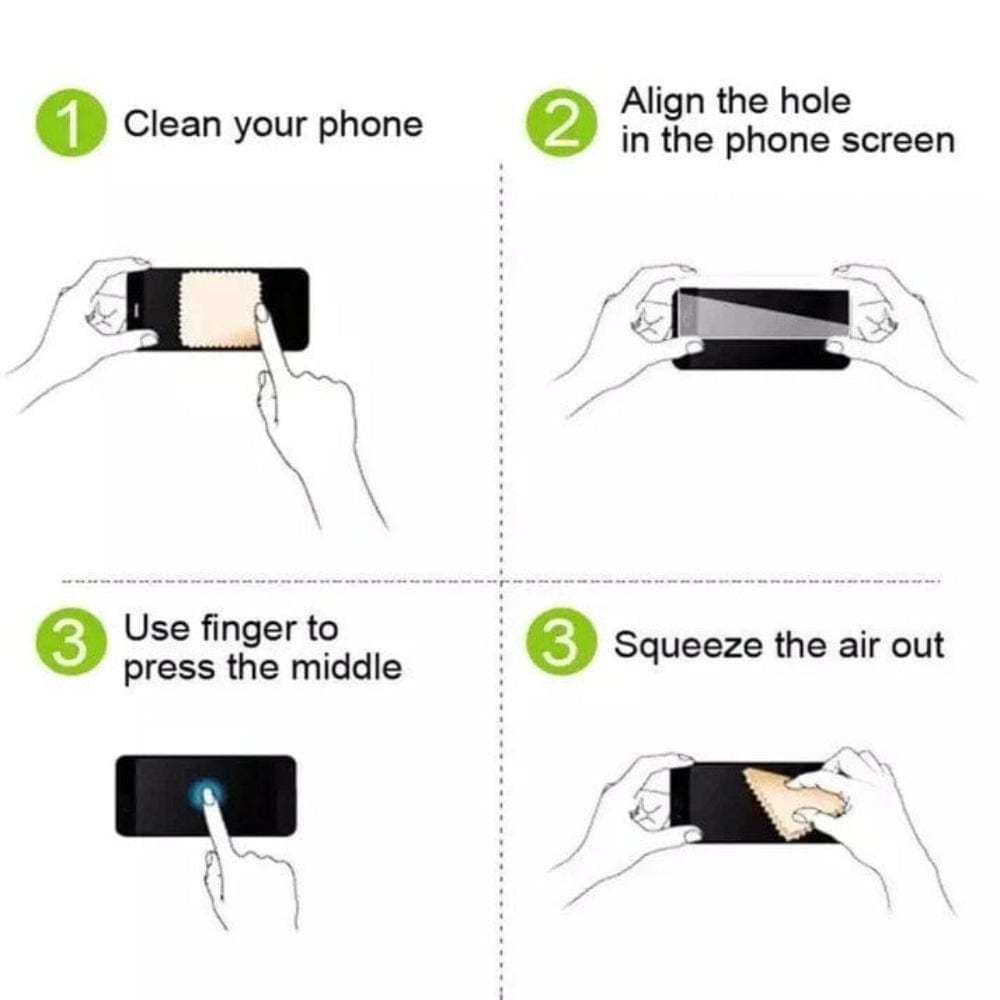 1 Clean your phone

2 Align the hole in the phone screen

3 Use finger to press the middle

3 Squeeze the air out